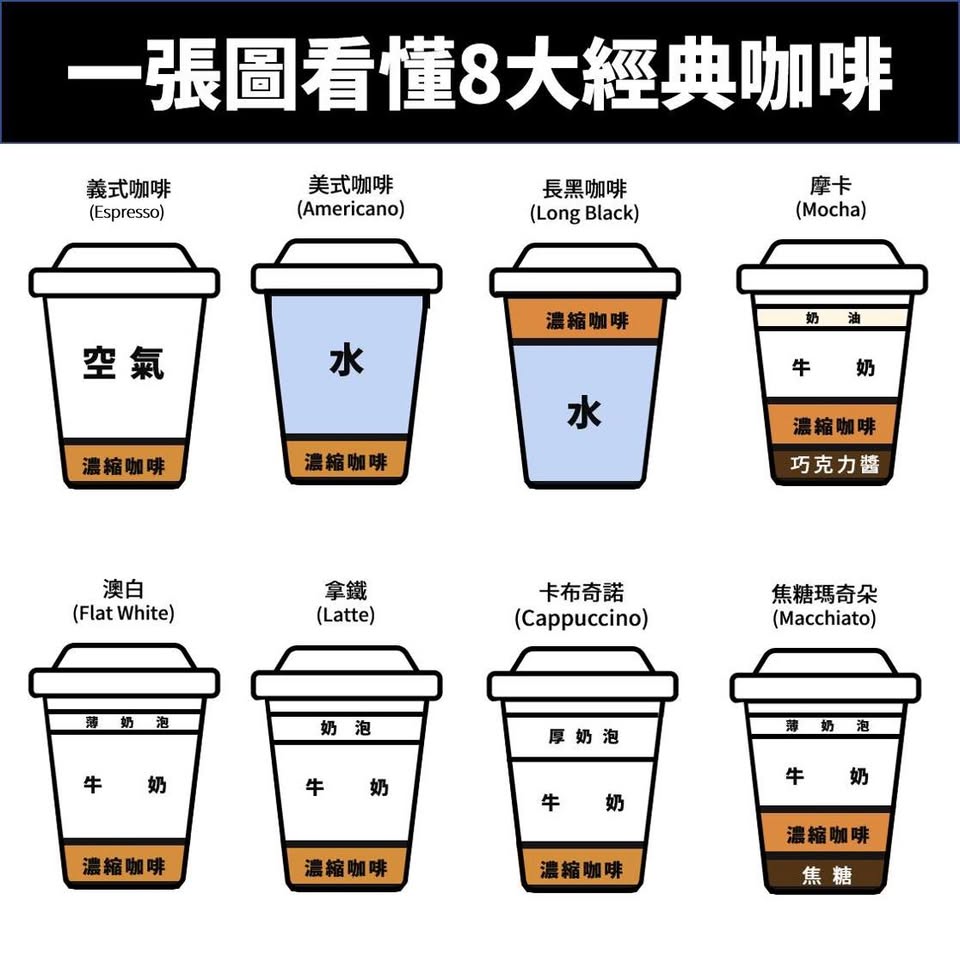 一張圖看懂8大經典咖啡

義式咖啡
(Espresso)
空氣
濃縮咖啡

美式咖啡
(Americano)
水
濃縮咖啡

長黑咖啡
(Long Black)
濃縮咖啡
水

摩卡
(Mocha)
奶油
牛奶
濃縮咖啡
巧克力醬

澳白
(Flat White)
薄奶泡
牛奶
濃縮咖啡

拿鐵
(Latte)
奶泡
牛奶
濃縮咖啡

卡布奇諾
(Cappuccino)
厚奶泡
牛奶
濃縮咖啡

焦糖瑪奇朵
(Macchiato)
薄奶泡
牛奶
濃縮咖啡
焦糖