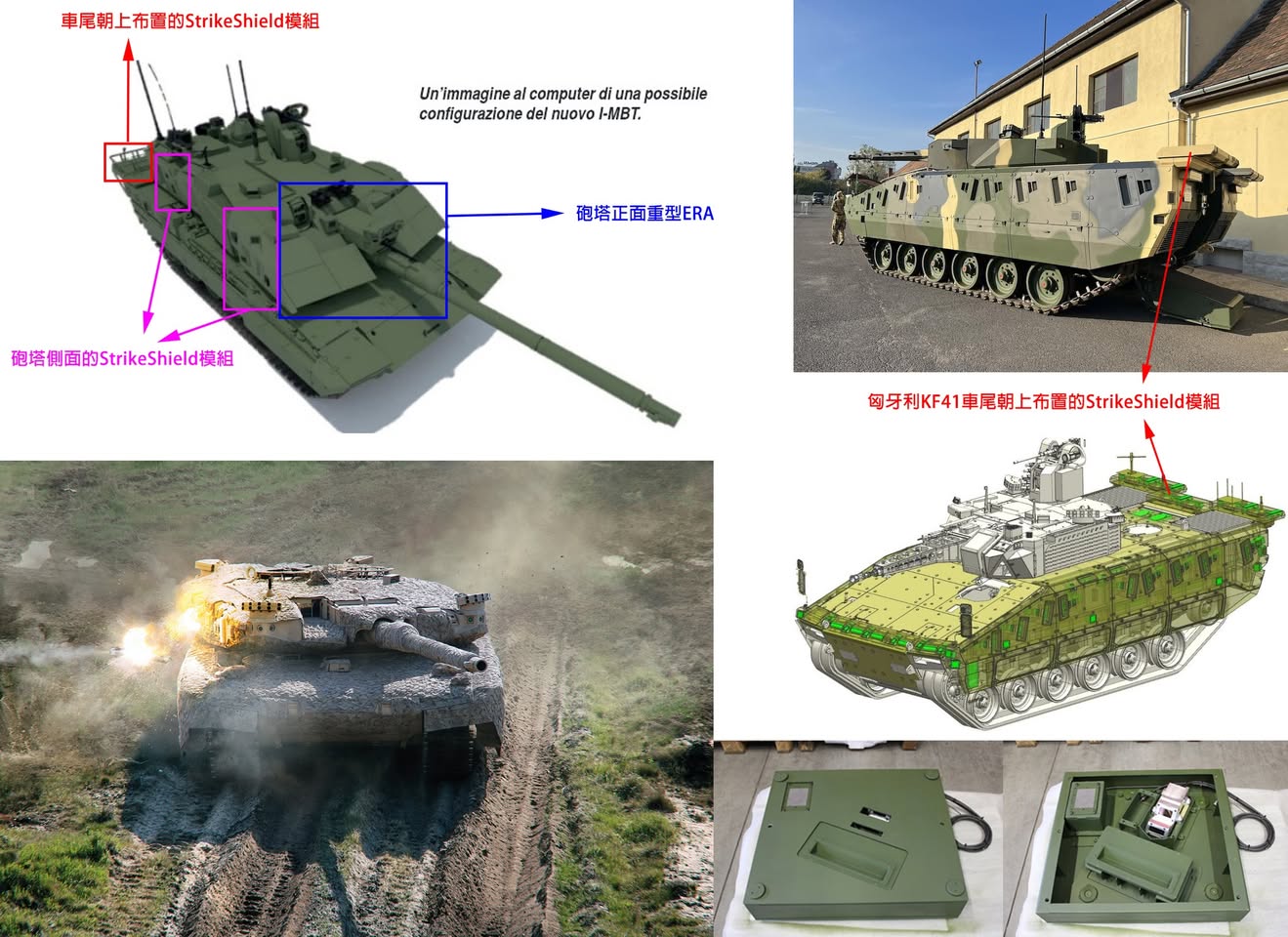 車尾朝上布置的StrikeShield模組

Un'immagine al computer di una possibile configurazione del nuovo I-MBT.

砲塔正面重型ERA

砲塔側面的StrikeShield模組

匈牙利KF41車尾朝上布置的StrikeShield模組