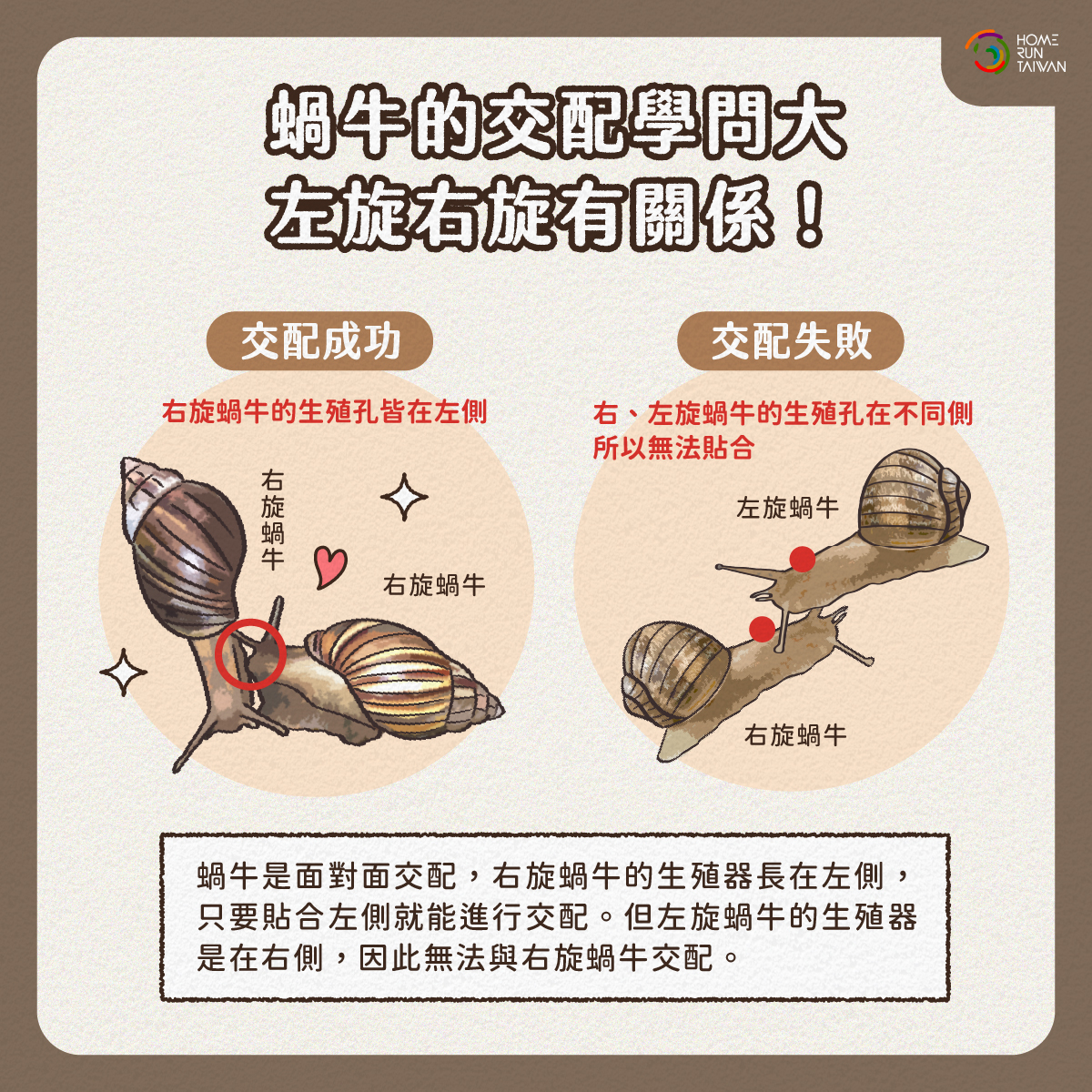 HOME RUN TAIWAN

蝸牛的交配學問大
左旋右旋有關係！

交配成功

右旋蝸牛的生殖孔皆在左側

右旋蝸牛

右旋蝸牛

交配失敗

右、左旋蝸牛的生殖孔在不同側
所以無法貼合

左旋蝸牛

右旋蝸牛

蝸牛是面對面交配，右旋蝸牛的生殖器長在左側，只要貼合左側就能進行交配。但左旋蝸牛的生殖器是在右側，因此無法與右旋蝸牛交配。