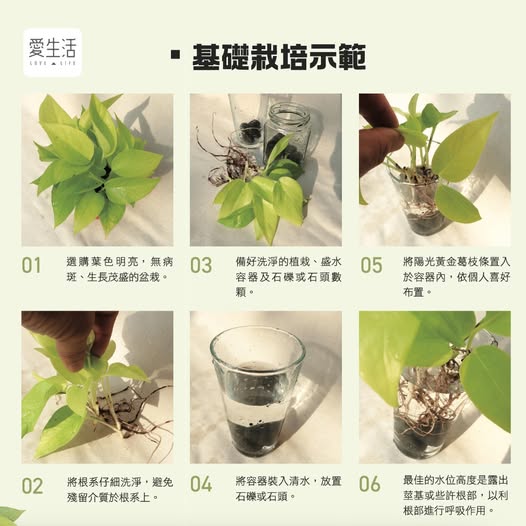 愛生活
LOVE LIFE

▪ 基礎栽培示範

01 選購葉色明亮，無病斑、生長茂盛的盆栽。

03 備好洗淨的植栽、盛水容器及石礫或石頭數顆。

05 將陽光黃金葛枝條置入於容器內，依個人喜好布置。

02 將根系仔細洗淨，避免殘留介質於根系上。

04 將容器裝入清水，放置石礫或石頭。

06 最佳的水位高度是露出莖基或些許根部，以利根部進行呼吸作用。