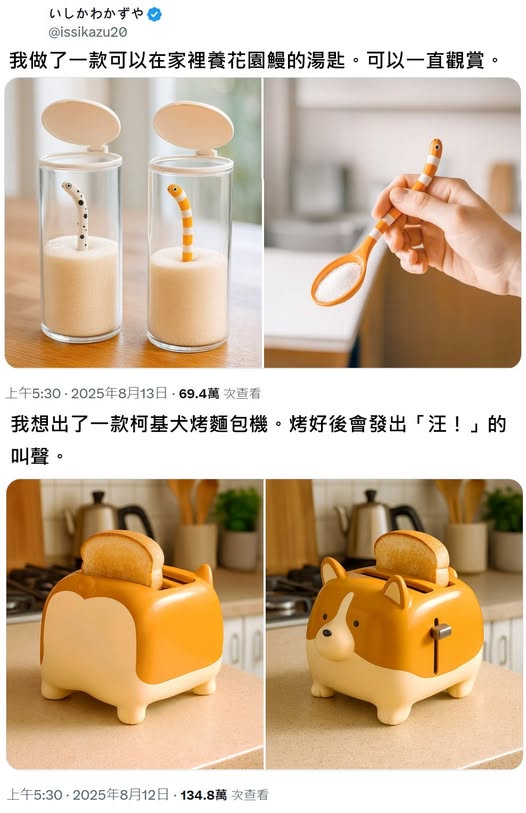 いしかわかずや
@issikazu20

我做了一款可以在家裡養花園鰻的湯匙。可以一直觀賞。

上午5:30 · 2025年8月13日 · 69.4萬 次查看

我想出了一款柯基犬烤麵包機。烤好後會發出「汪！」的叫聲。

上午5:30 · 2025年8月12日 · 134.8萬 次查看