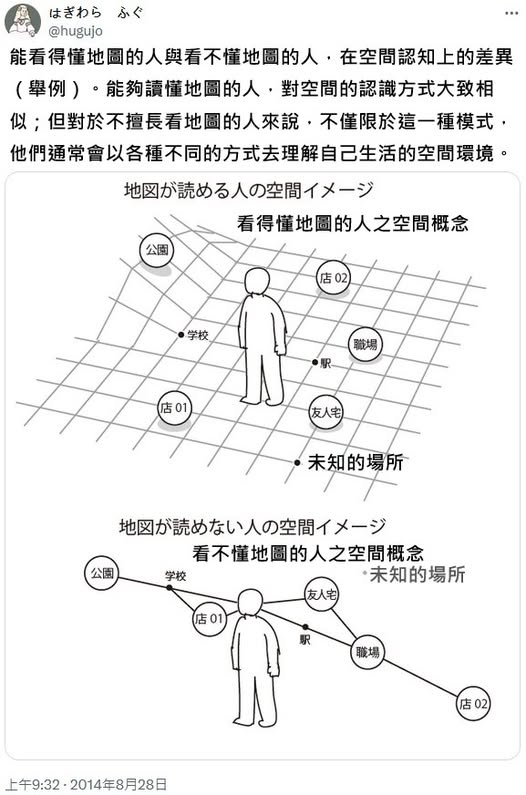 はぎわら　ふぐ
@hugujo

能看得懂地圖的人與看不懂地圖的人，在空間認知上的差異（舉例）。能夠讀懂地圖的人，對空間的認識方式大致相似；但對於不擅長看地圖的人來說，不僅限於這一種模式，他們通常會以各種不同的方式去理解自己生活的空間環境。

地図が読める人の空間イメージ
看得懂地圖的人之空間概念

公園
店 02
学校
職場
駅
店 01
友人宅
未知的場所

地図が読めない人の空間イメージ
看不懂地圖的人之空間概念
未知的場所

公園
学校
友人宅
店 01
駅
職場
店 02

上午9:32 · 2014年8月28日