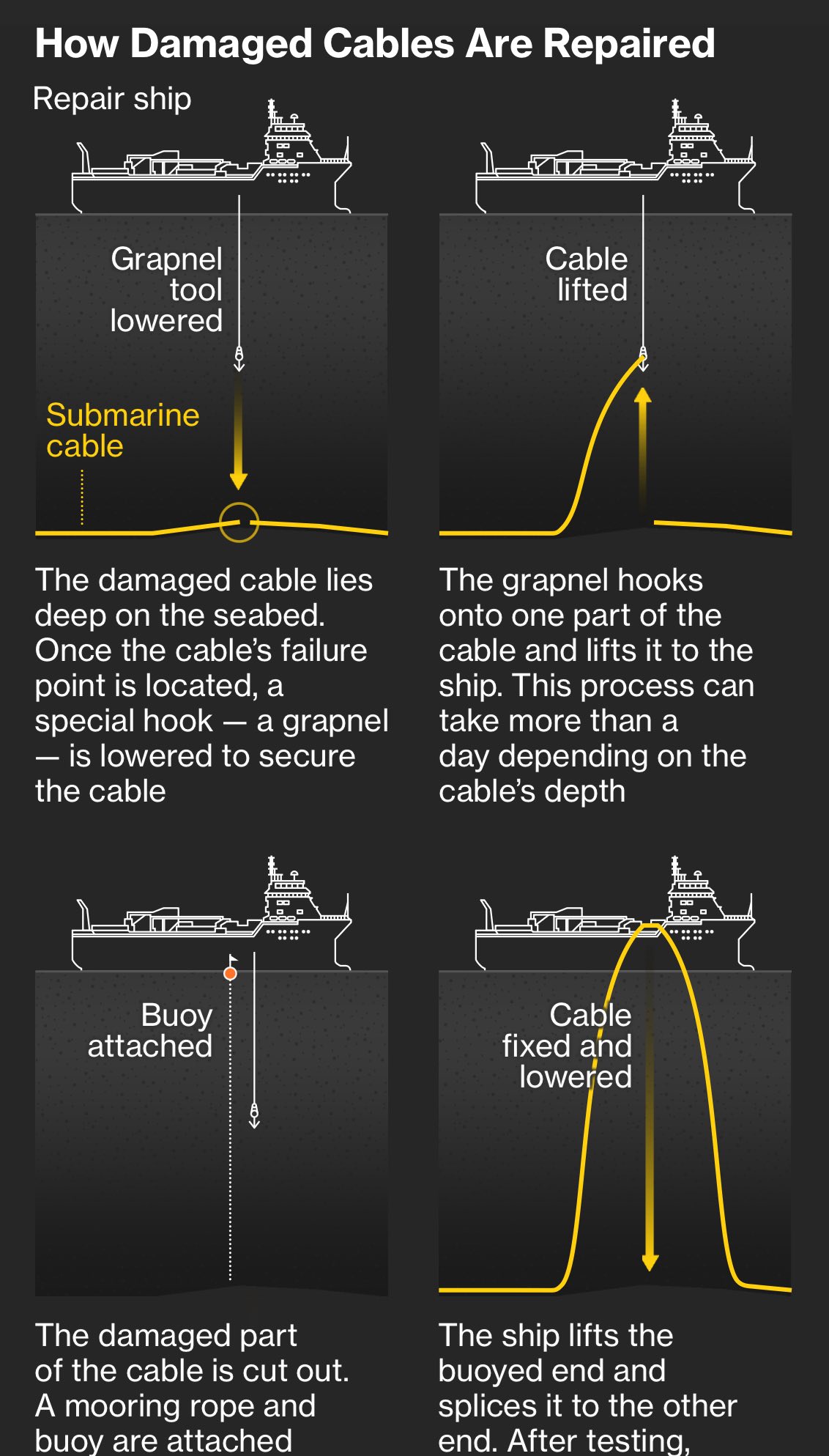 How Damaged Cables Are Repaired

Repair ship

Grapnel tool lowered

Submarine cable

The damaged cable lies deep on the seabed. Once the cable's failure point is located, a special hook — a grapnel — is lowered to secure the cable

Cable lifted

The grapnel hooks onto one part of the cable and lifts it to the ship. This process can take more than a day depending on the cable's depth

Buoy attached

The damaged part of the cable is cut out. A mooring rope and buoy are attached

Cable fixed and lowered

The ship lifts the buoyed end and splices it to the other end. After testing,