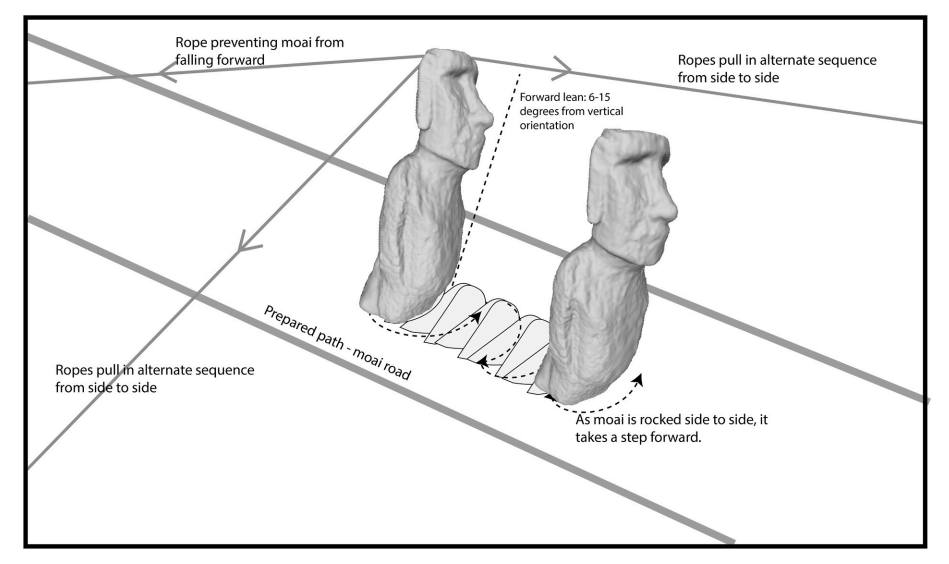 Rope preventing moai from falling forward

Ropes pull in alternate sequence from side to side

Forward lean: 6-15 degrees from vertical orientation

Prepared path - moai road

Ropes pull in alternate sequence from side to side

As moai is rocked side to side, it takes a step forward.