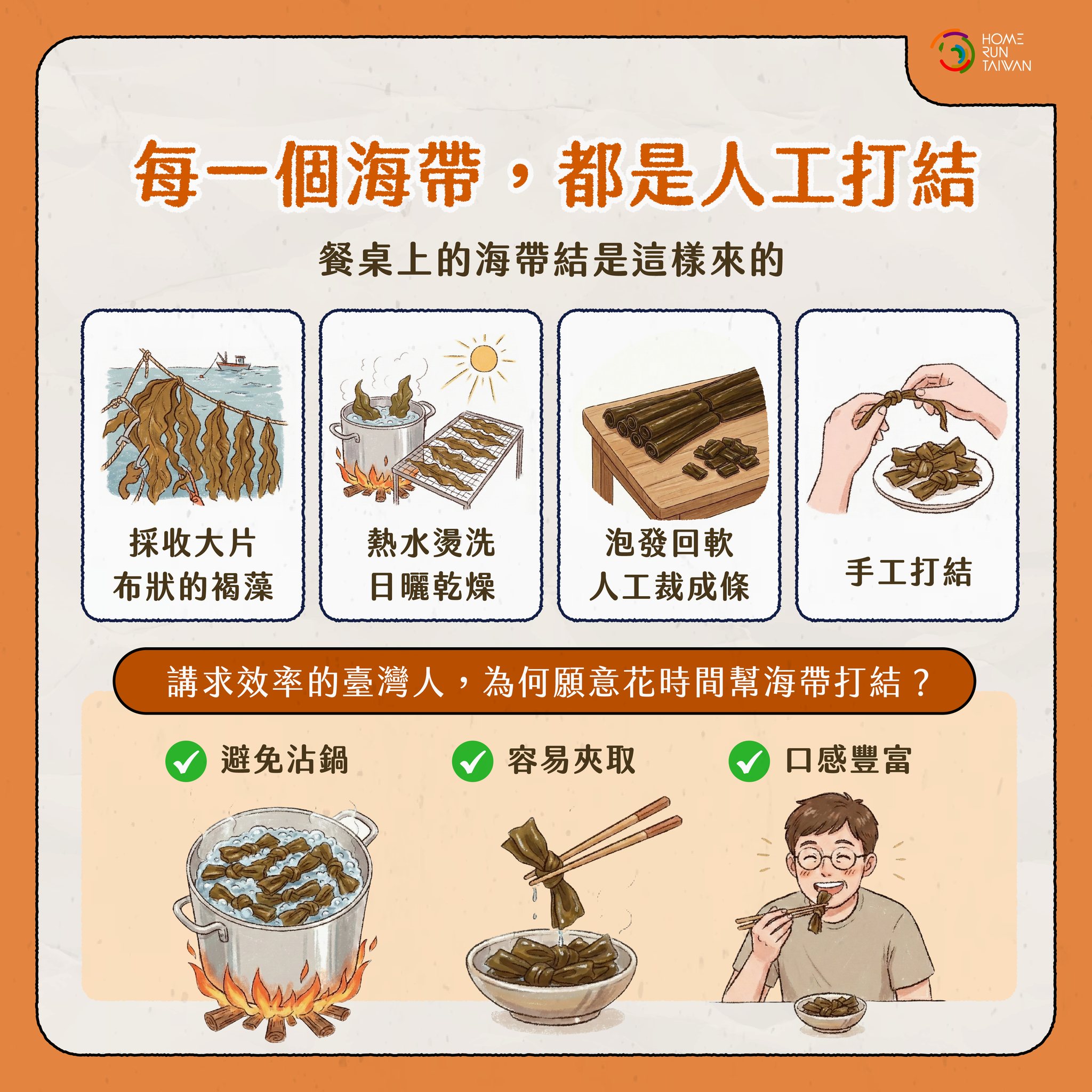 HOME RUN TAIWAN

每一個海帶，都是人工打結

餐桌上的海帶結是這樣來的

採收大片
布狀的褐藻

熱水燙洗
日曬乾燥

泡發回軟
人工裁成條

手工打結

講求效率的臺灣人，為何願意花時間幫海帶打結？

避免沾鍋

容易夾取

口感豐富