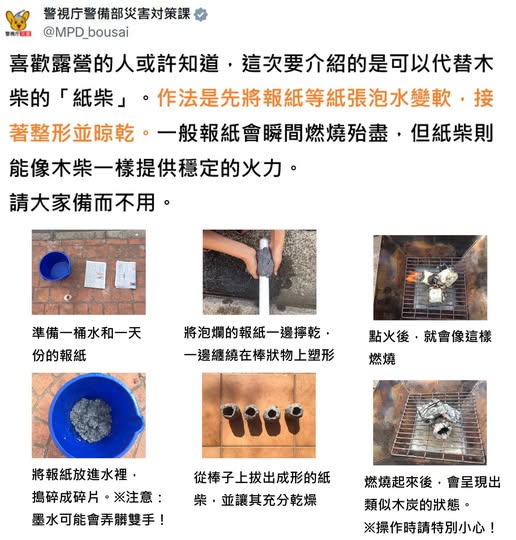 警視庁警備部災害対策課
@MPD_bousai

喜歡露營的人或許知道，這次要介紹的是可以代替木柴的「紙柴」。作法是先將報紙等紙張泡水變軟，接著整形並晾乾。一般報紙會瞬間燃燒殆盡，但紙柴則能像木柴一樣提供穩定的火力。
請大家備而不用。

準備一桶水和一天份的報紙

將泡爛的報紙一邊擰乾，一邊纏繞在棒狀物上塑形

點火後，就會像這樣燃燒

將報紙放進水裡，搗碎成碎片。※注意：墨水可能會弄髒雙手！

從棒子上拔出成形的紙柴，並讓其充分乾燥

燃燒起來後，會呈現出類似木炭的狀態。
※操作時請特別小心！