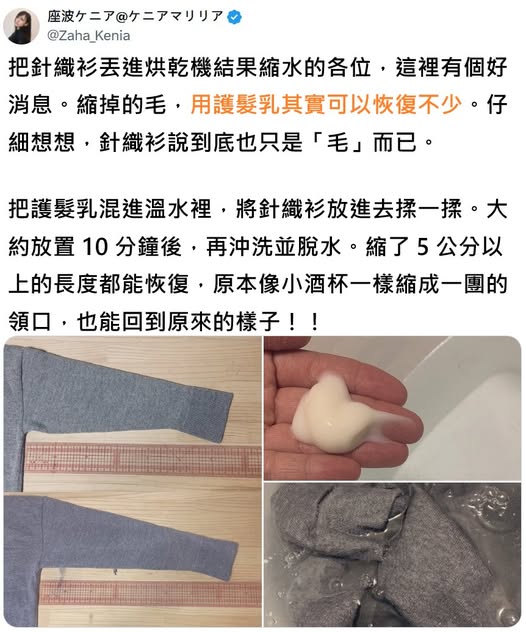 座波ケニア@ケニアマリリア
@Zaha_Kenia

把針織衫丟進烘乾機結果縮水的各位，這裡有個好消息。縮掉的毛，用護髮乳其實可以恢復不少。仔細想想，針織衫說到底也只是「毛」而已。

把護髮乳混進溫水裡，將針織衫放進去揉一揉。大約放置 10 分鐘後，再沖洗並脫水。縮了 5 公分以上的長度都能恢復，原本像小酒杯一樣縮成一團的領口，也能回到原來的樣子！！